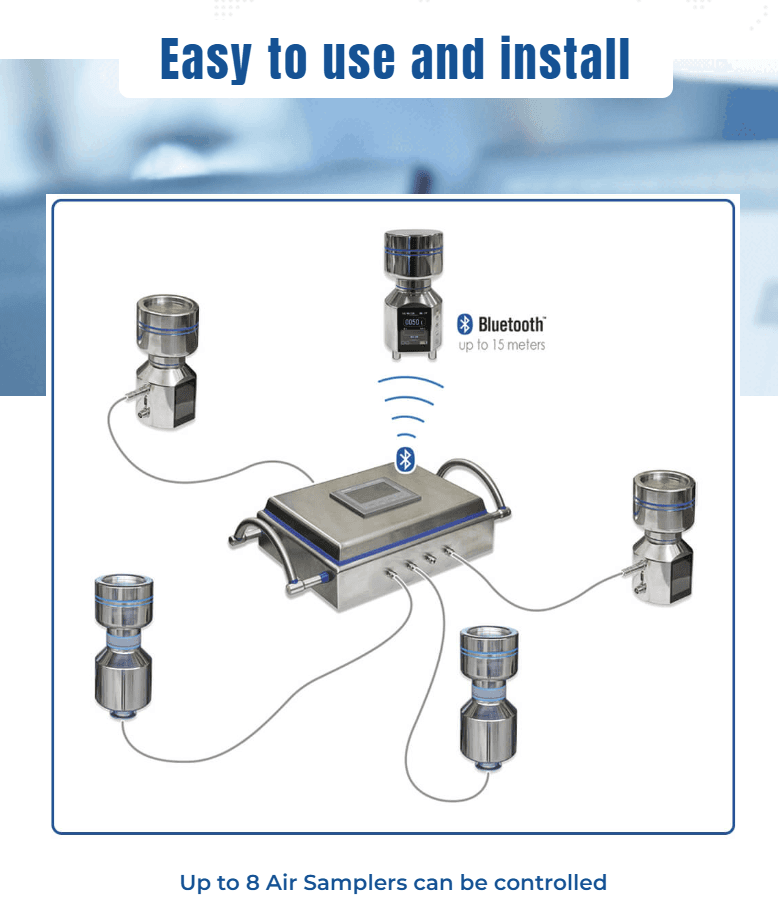 Easy to use and install

Bluetooth™
up to 15 meters

Up to 8 Air Samplers can be controlled